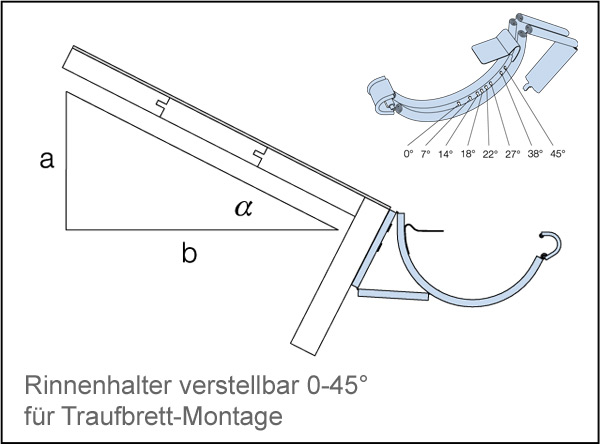 0° 7° 14° 18° 22° 27° 38° 45°

a

$\alpha$

b

Rinnenhalter verstellbar 0-45°
für Traufbrett-Montage