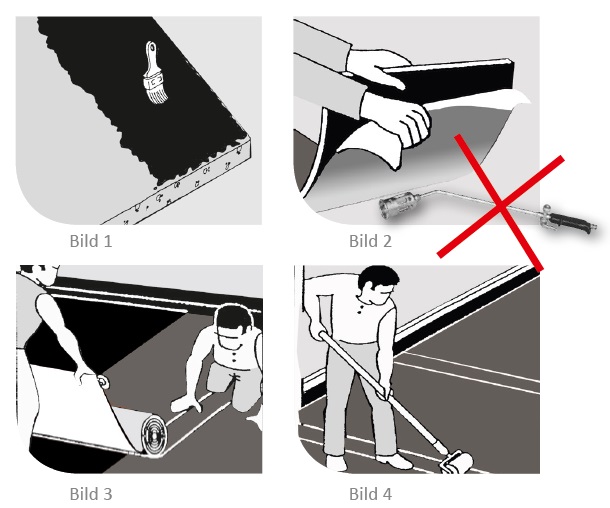 Bild 1

Bild 2

Bild 3

Bild 4