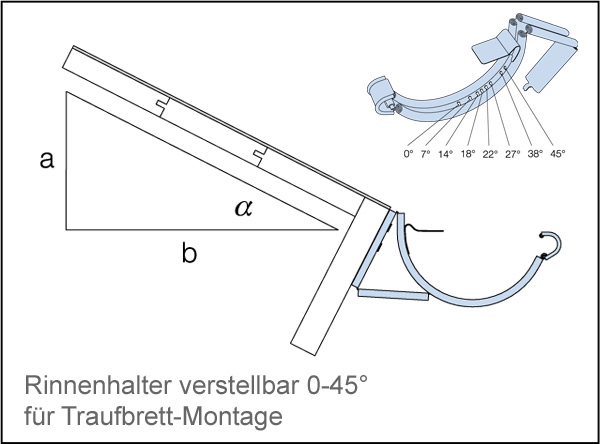 0° 7° 14° 18° 22° 27° 38° 45°

a

$\alpha$

b

Rinnenhalter verstellbar 0-45°
für Traufbrett-Montage